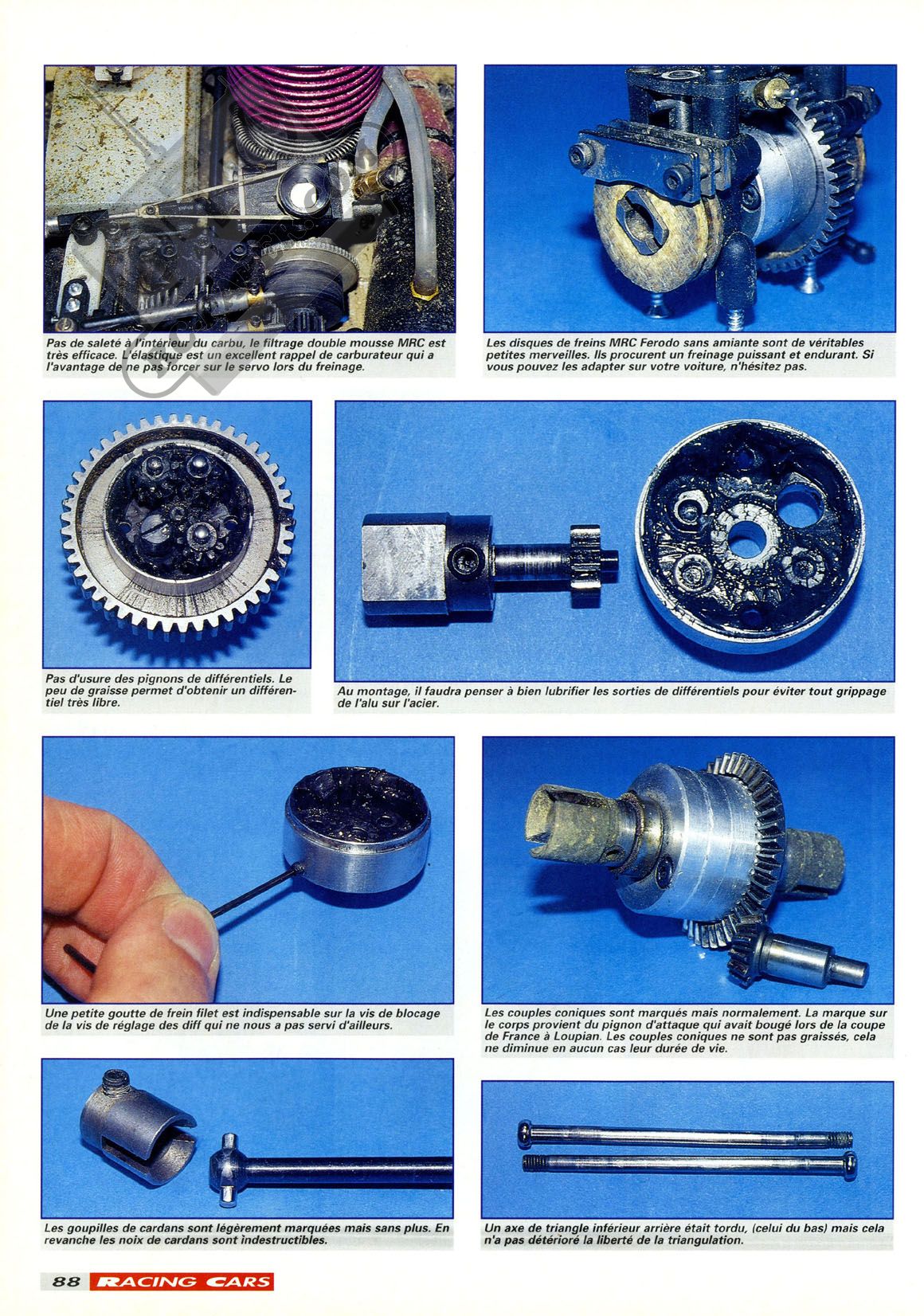 Pas de saleté à l'intérieur du carbu, le filtrage double mousse MRC est très efficace. L'élastique est un excellent rappel de carburateur qui a l'avantage de ne pas forcer sur le servo lors du freinage.

Les disques de freins MRC Ferodo sans amiante sont de véritables petites merveilles. Ils procurent un freinage puissant et endurant. Si vous pouvez les adapter sur votre voiture, n'hésitez pas.

Pas d'usure des pignons de différentiels. Le peu de graisse permet d'obtenir un différentiel très libre.

Au montage, il faudra penser à bien lubrifier les sorties de différentiels pour éviter tout grippage de l'alu sur l'acier.

Une petite goutte de frein filet est indispensable sur la vis de blocage de la vis de réglage des diff qui ne nous a pas servi d'ailleurs.

Les couples coniques sont marqués mais normalement. La marque sur le corps provient du pignon d'attaque qui avait bougé lors de la coupe de France à Loupian. Les couples coniques ne sont pas graissés, cela ne diminue en aucun cas leur durée de vie.

Les goupilles de cardans sont légèrement marquées mais sans plus. En revanche les noix de cardans sont indestructibles.

Un axe de triangle inférieur arrière était tordu, (celui du bas) mais cela n'a pas détérioré la liberté de la triangulation.

88 RACING CARS