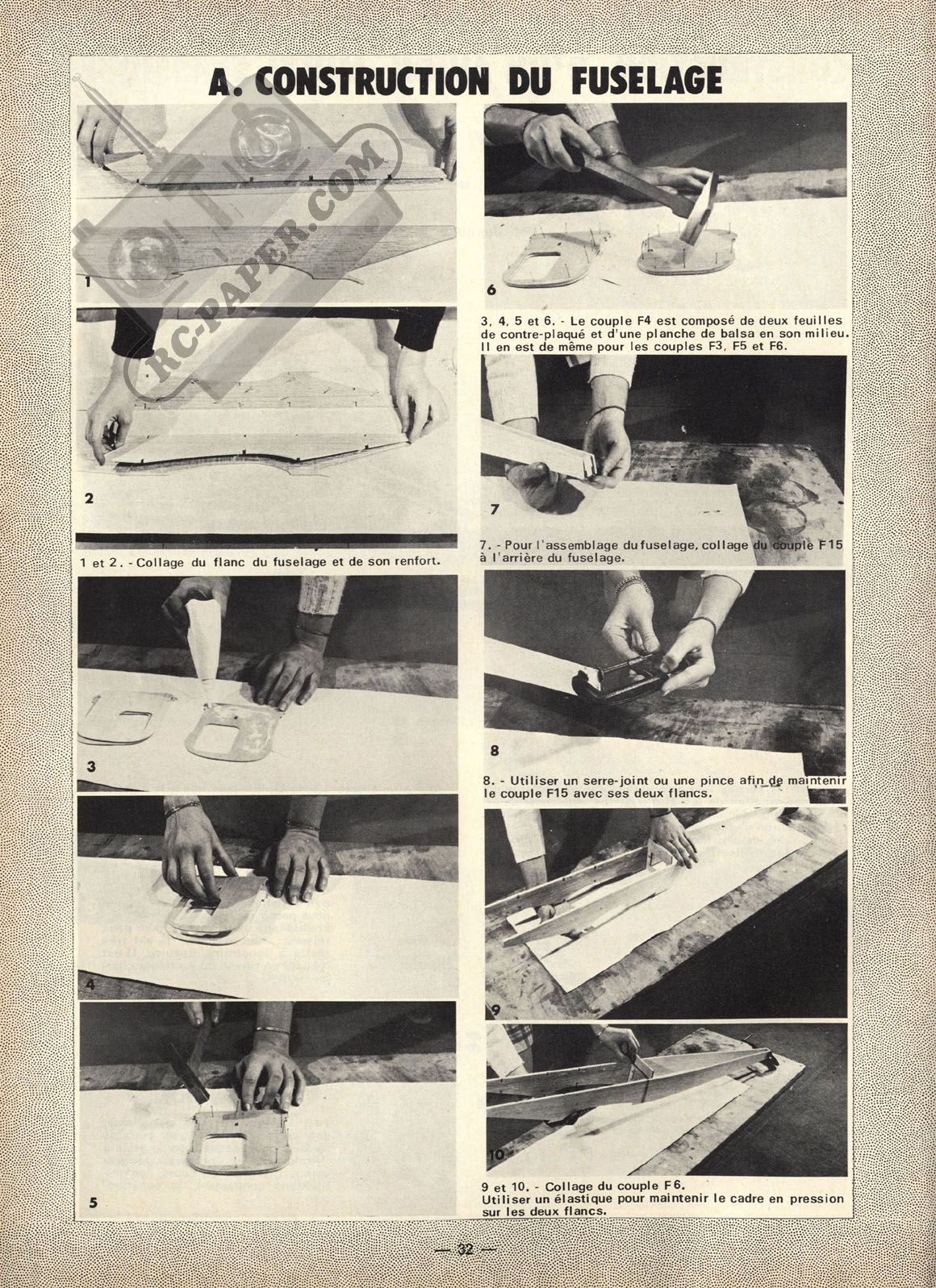 A. CONSTRUCTION DU FUSELAGE

RC-PAPER.COM

1

2

1 et 2. - Collage du flanc du fuselage et de son renfort.

3

4

5

6

3, 4, 5 et 6. - Le couple F4 est composé de deux feuilles de contre-plaqué et d'une planche de balsa en son milieu. Il en est de même pour les couples F3, F5 et F6.

7

7. - Pour l'assemblage du fuselage, collage du couple F15 à l'arrière du fuselage.

8

8. - Utiliser un serre-joint ou une pince afin de maintenir le couple F15 avec ses deux flancs.

9

10

9 et 10. - Collage du couple F6.
Utiliser un élastique pour maintenir le cadre en pression sur les deux flancs.

— 32 —