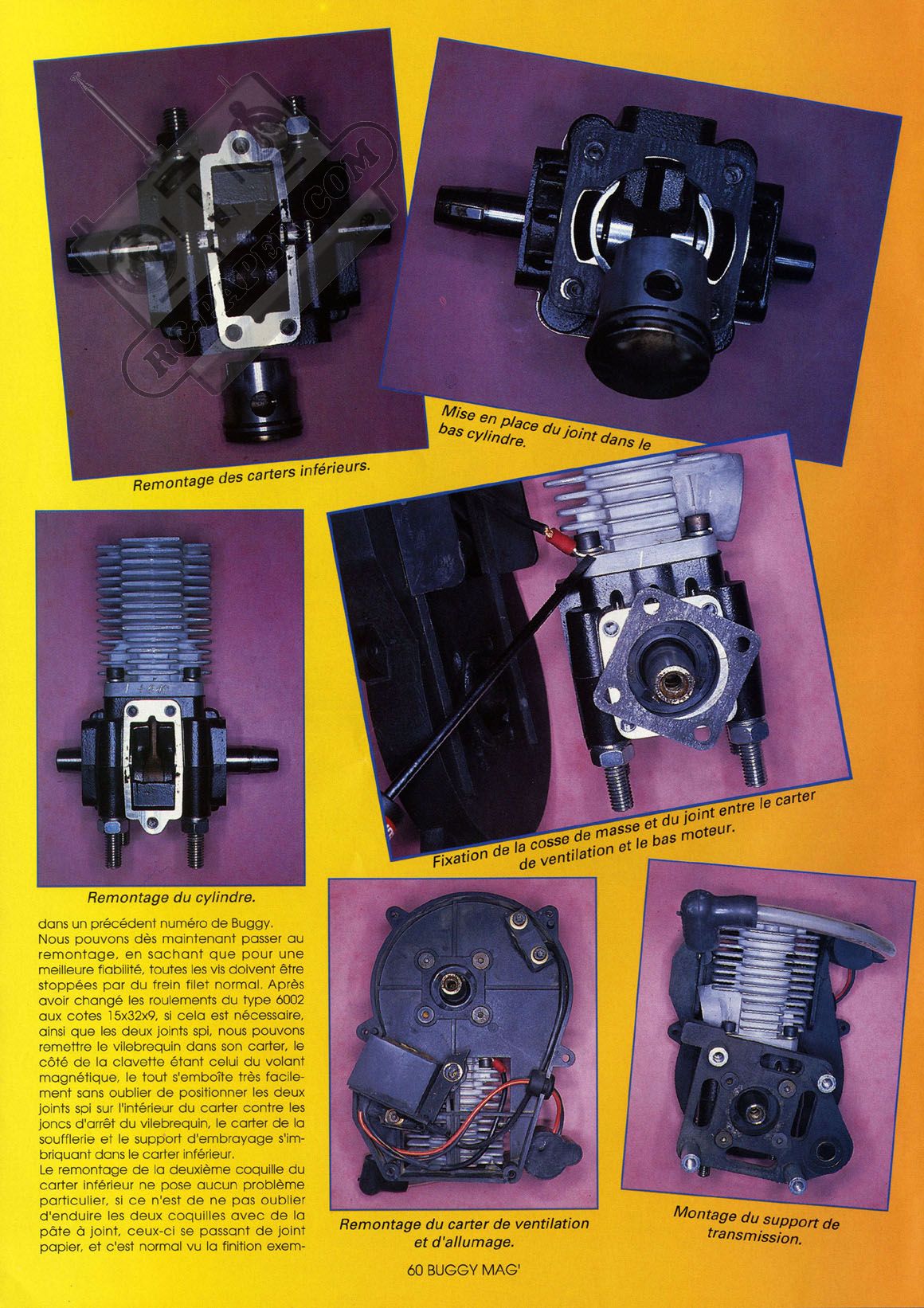 RC-PAPER.COM

Remontage des carters inférieurs.

Mise en place du joint dans le bas cylindre.

Remontage du cylindre.

Fixation de la cosse de masse et du joint entre le carter de ventilation et le bas moteur.

dans un précédent numéro de Buggy.
Nous pouvons dès maintenant passer au remontage, en sachant que pour une meilleure fiabilité, toutes les vis doivent être stoppées par du frein filet normal. Après avoir changé les roulements du type 6002 aux cotes 15x32x9, si cela est nécessaire, ainsi que les deux joints spi, nous pouvons remettre le vilebrequin dans son carter, le côté de la clavette étant celui du volant magnétique, le tout s'emboîte très facilement sans oublier de positionner les deux joints spi sur l'intérieur du carter contre les joncs d'arrêt du vilebrequin, le carter de la soufflerie et le support d'embrayage s'imbriquant dans le carter inférieur.
Le remontage de la deuxième coquille du carter inférieur ne pose aucun problème particulier, si ce n'est de ne pas oublier d'enduire les deux coquilles avec de la pâte à joint, ceux-ci se passant de joint papier, et c'est normal vu la finition exem-

Remontage du carter de ventilation et d'allumage.

Montage du support de transmission.

60 BUGGY MAG'