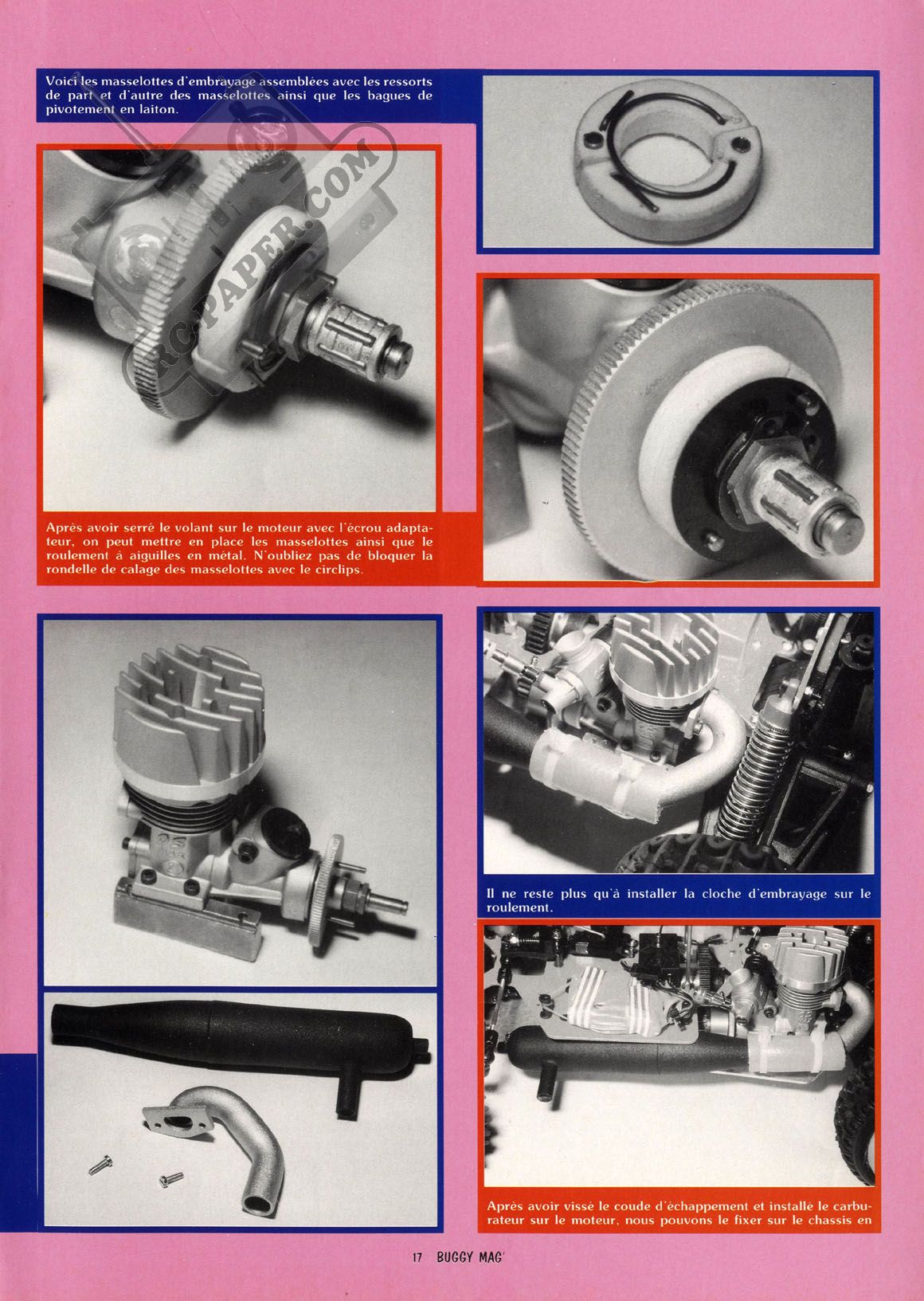 Voici les masselottes d'embrayage assemblées avec les ressorts de part et d'autre des masselottes ainsi que les bagues de pivotement en laiton.

RC-PAPER.COM

Après avoir serré le volant sur le moteur avec l'écrou adaptateur, on peut mettre en place les masselottes ainsi que le roulement à aiguilles en métal. N'oubliez pas de bloquer la rondelle de calage des masselottes avec le circlips.

Il ne reste plus qu'à installer la cloche d'embrayage sur le roulement.

Après avoir vissé le coude d'échappement et installé le carburateur sur le moteur, nous pouvons le fixer sur le chassis en

17 BUGGY MAG'