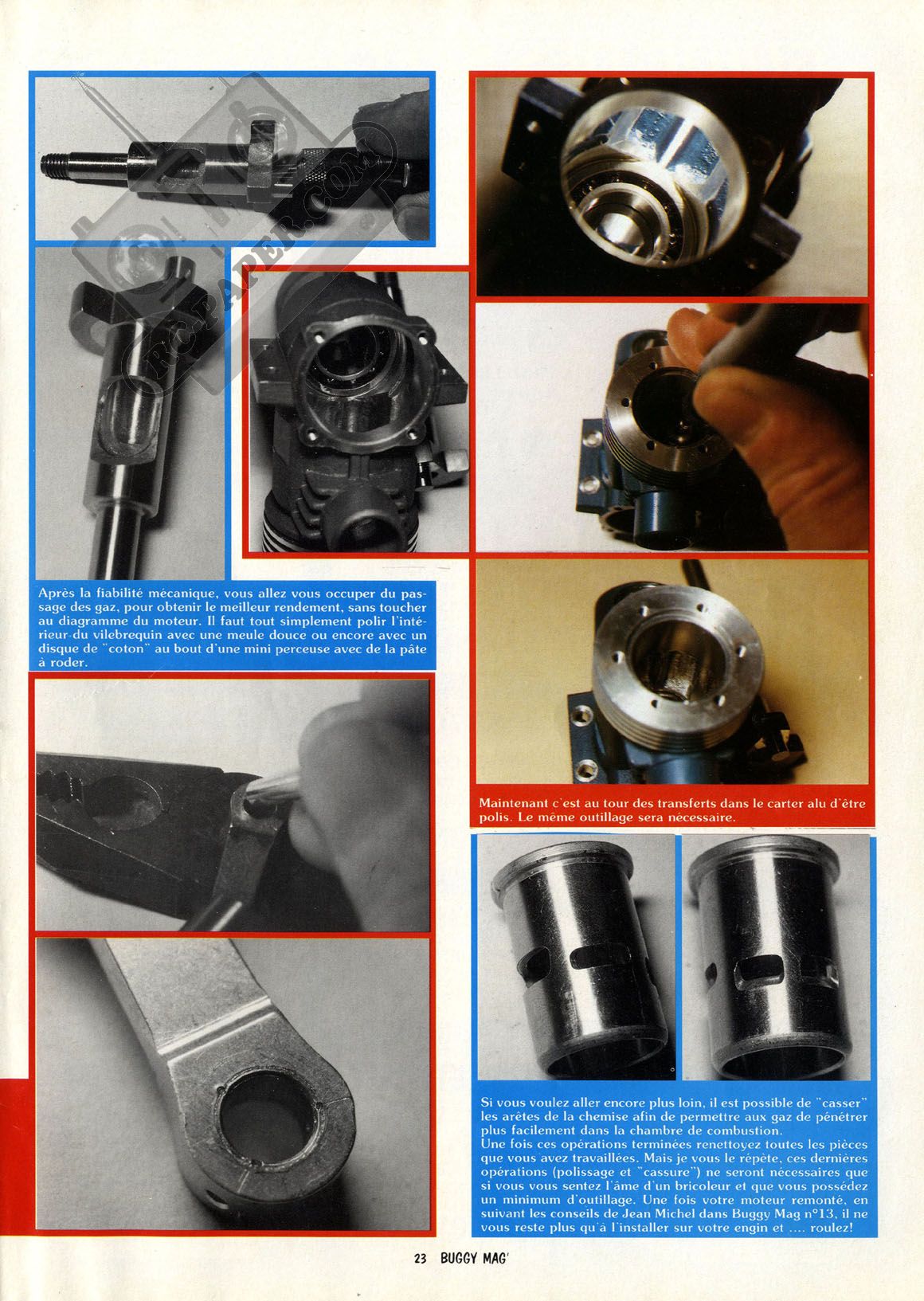 RC-PAPER.COM

Après la fiabilité mécanique, vous allez vous occuper du passage des gaz, pour obtenir le meilleur rendement, sans toucher au diagramme du moteur. Il faut tout simplement polir l'intérieur du vilebrequin avec une meule douce ou encore avec un disque de "coton" au bout d'une mini perceuse avec de la pâte à roder.

Maintenant c'est au tour des transferts dans le carter alu d'être polis. Le même outillage sera nécessaire.

Si vous voulez aller encore plus loin, il est possible de "casser" les arêtes de la chemise afin de permettre aux gaz de pénétrer plus facilement dans la chambre de combustion.
Une fois ces opérations terminées renettoyez toutes les pièces que vous avez travaillées. Mais je vous le répète, ces dernières opérations (polissage et "cassure") ne seront nécessaires que si vous vous sentez l'âme d'un bricoleur et que vous possédez un minimum d'outillage. Une fois votre moteur remonté, en suivant les conseils de Jean Michel dans Buggy Mag n°13, il ne vous reste plus qu'à l'installer sur votre engin et .... roulez!

23 BUGGY MAG'