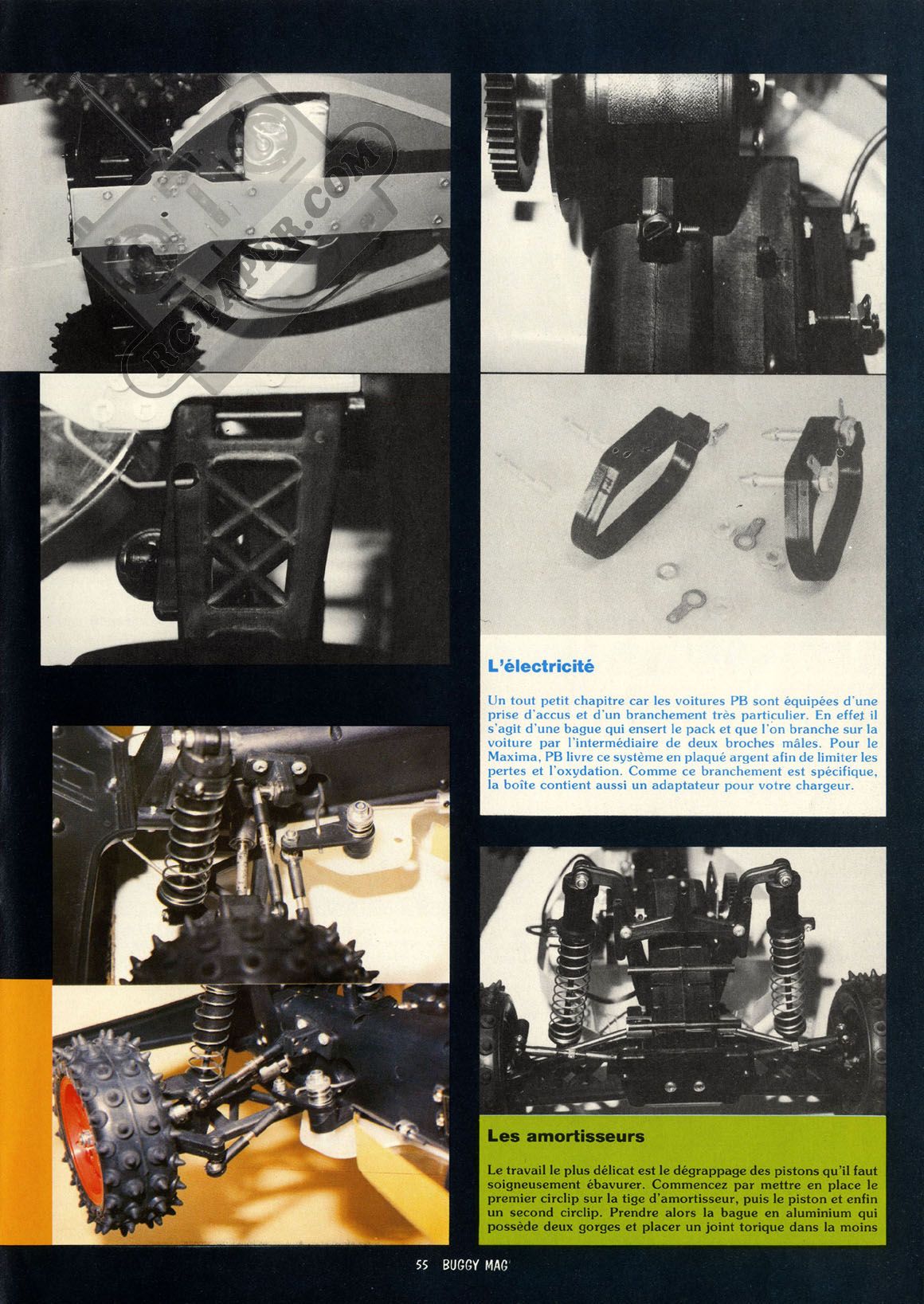 RCPAPER.COM

L'électricité

Un tout petit chapitre car les voitures PB sont équipées d'une prise d'accus et d'un branchement très particulier. En effet il s'agit d'une bague qui ensert le pack et que l'on branche sur la voiture par l'intermédiaire de deux broches mâles. Pour le Maxima, PB livre ce système en plaqué argent afin de limiter les pertes et l'oxydation. Comme ce branchement est spécifique, la boîte contient aussi un adaptateur pour votre chargeur.

Les amortisseurs

Le travail le plus délicat est le dégrappage des pistons qu'il faut soigneusement ébavurer. Commencez par mettre en place le premier circlip sur la tige d'amortisseur, puis le piston et enfin un second circlip. Prendre alors la bague en aluminium qui possède deux gorges et placer un joint torique dans la moins

55 BUGGY MAG