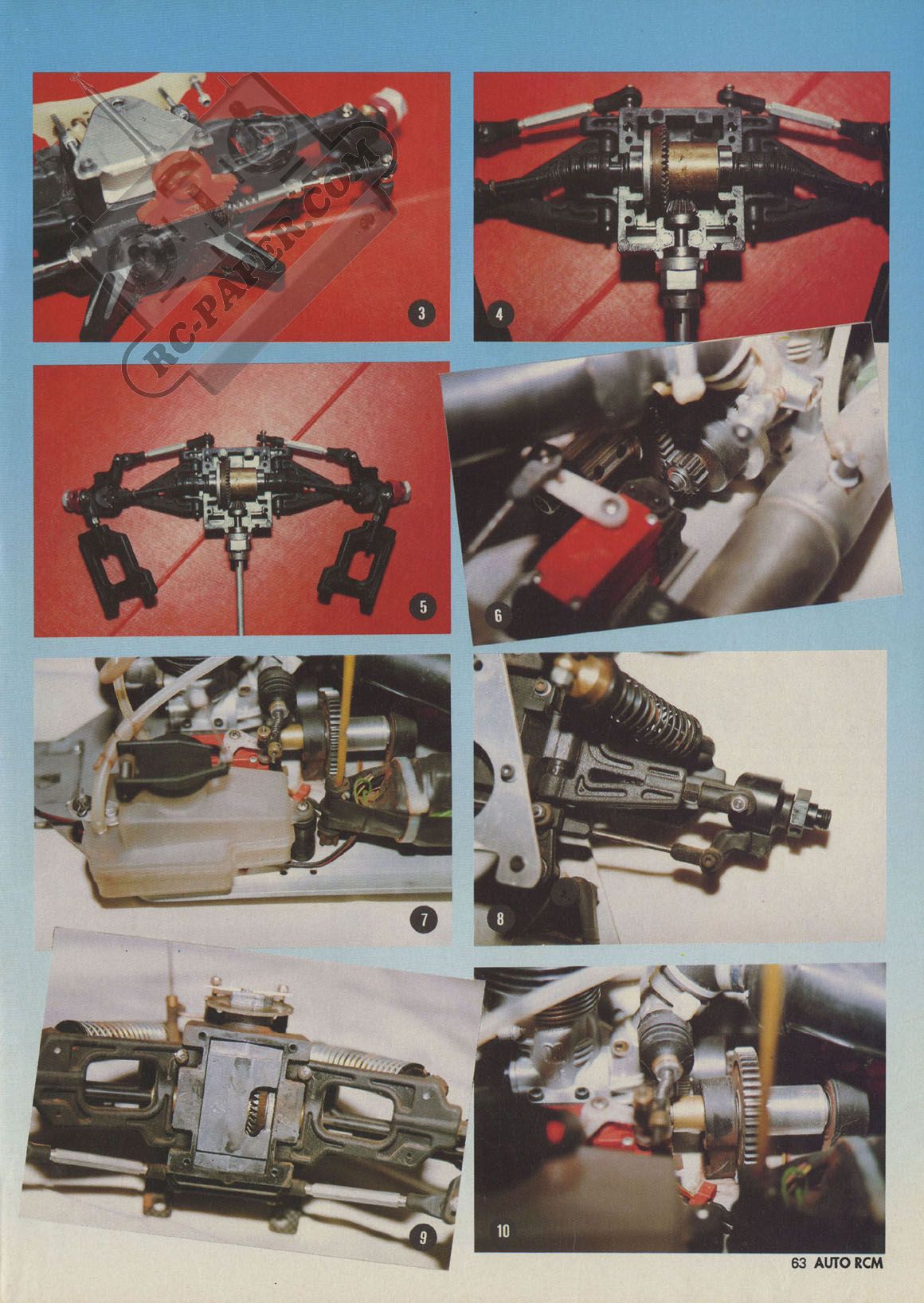 RC-PAPER.COM

3

4

5

6

7

8

9

10

63 AUTO RCM